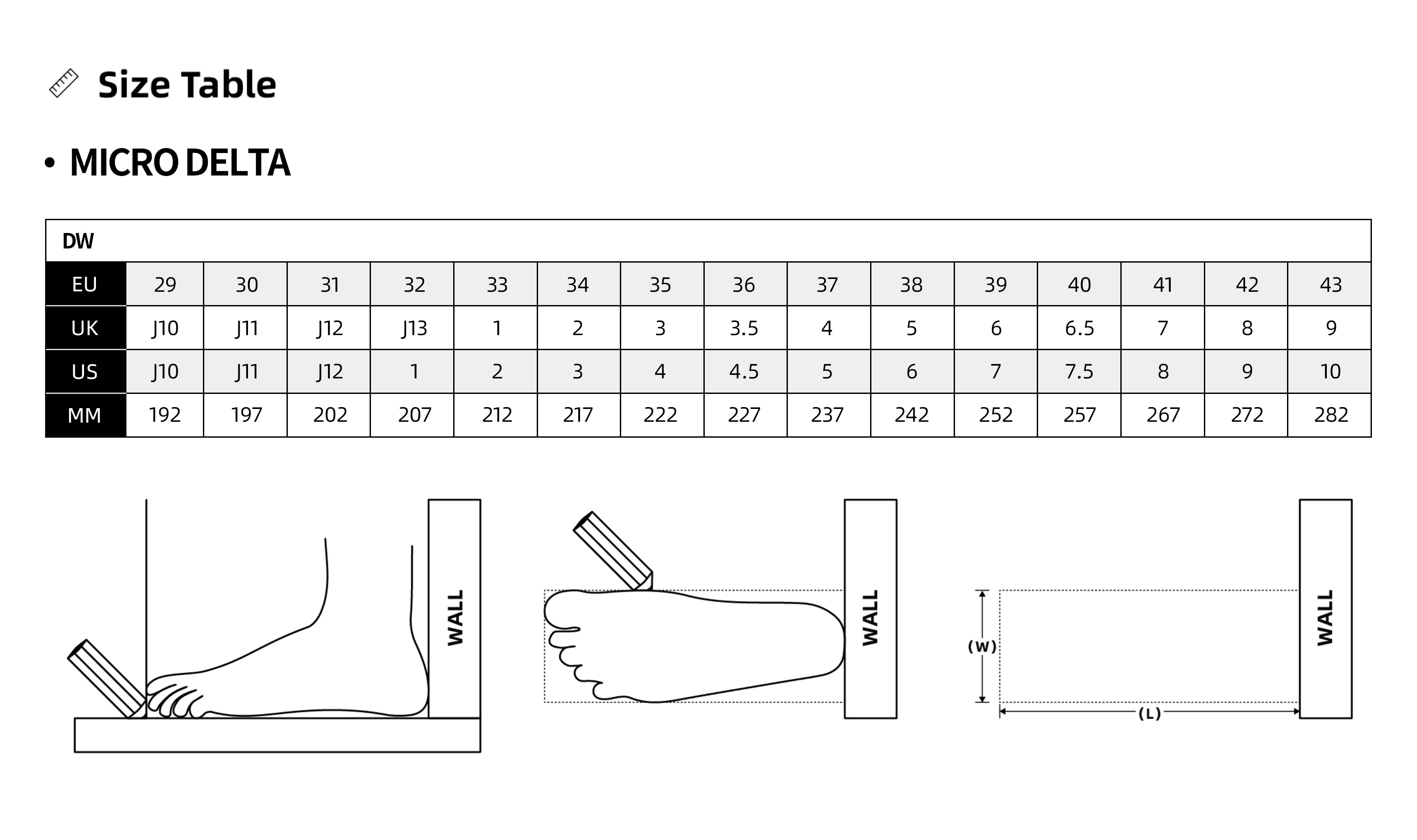 Size Table

• MICRO DELTA

| DW | | | | | | | | | | | | | | | |
|---|---|---|---|---|---|---|---|---|---|---|---|---|---|---|---|
| EU | 29 | 30 | 31 | 32 | 33 | 34 | 35 | 36 | 37 | 38 | 39 | 40 | 41 | 42 | 43 |
| UK | J10 | J11 | J12 | J13 | 1 | 2 | 3 | 3.5 | 4 | 5 | 6 | 6.5 | 7 | 8 | 9 |
| US | J10 | J11 | J12 | 1 | 2 | 3 | 4 | 4.5 | 5 | 6 | 7 | 7.5 | 8 | 9 | 10 |
| MM | 192 | 197 | 202 | 207 | 212 | 217 | 222 | 227 | 237 | 242 | 252 | 257 | 267 | 272 | 282 |

WALL

WALL

(W)

(L)

WALL